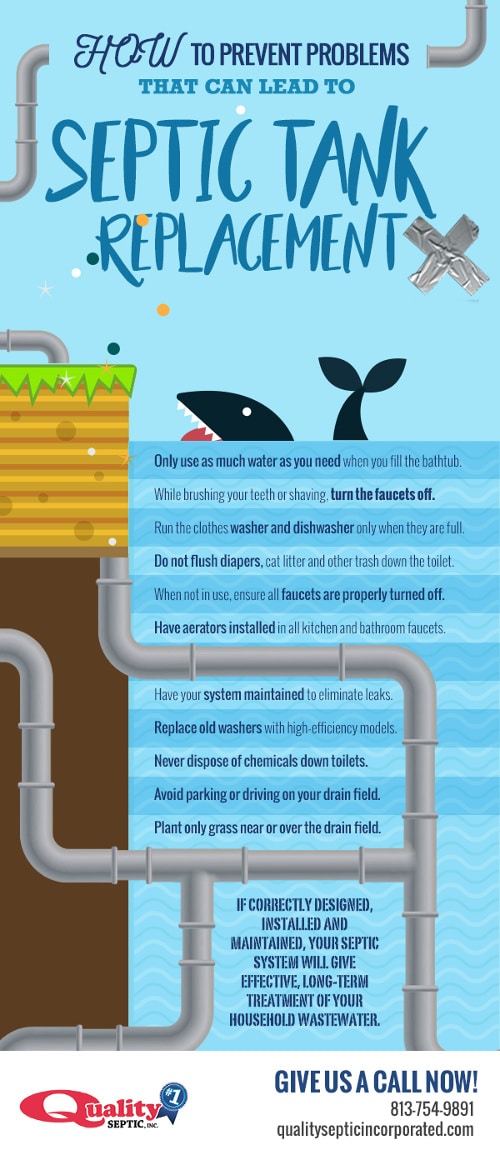 HOW TO PREVENT PROBLEMS THAT CAN LEAD TO

SEPTIC TANK REPLACEMENT

Only use as much water as you need when you fill the bathtub.

While brushing your teeth or shaving, turn the faucets off.

Run the clothes washer and dishwasher only when they are full.

Do not flush diapers, cat litter and other trash down the toilet.

When not in use, ensure all faucets are properly turned off.

Have aerators installed in all kitchen and bathroom faucets.

Have your system maintained to eliminate leaks.

Replace old washers with high-efficiency models.

Never dispose of chemicals down toilets.

Avoid parking or driving on your drain field.

Plant only grass near or over the drain field.

IF CORRECTLY DESIGNED, INSTALLED AND MAINTAINED, YOUR SEPTIC SYSTEM WILL GIVE EFFECTIVE, LONG-TERM TREATMENT OF YOUR HOUSEHOLD WASTEWATER.

Quality SEPTIC, INC. #1

GIVE US A CALL NOW!
813-754-9891
qualitysepticincorporated.com